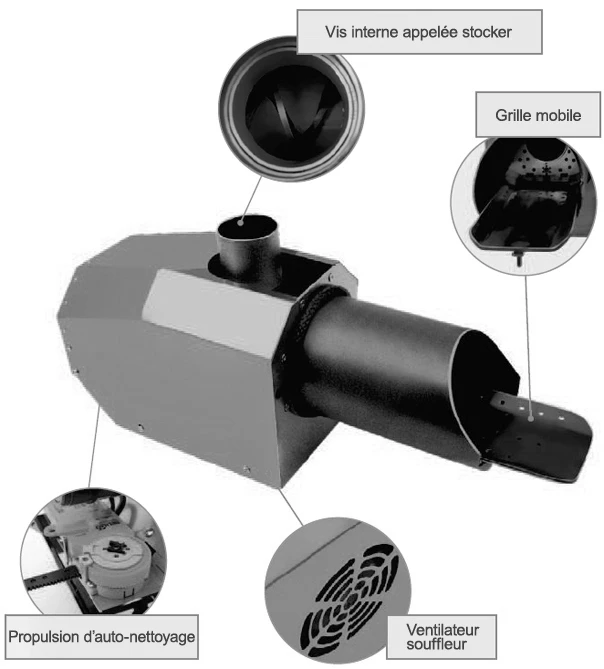 Vis interne appelée stocker

Grille mobile

Propulsion d'auto-nettoyage

Ventilateur souffleur