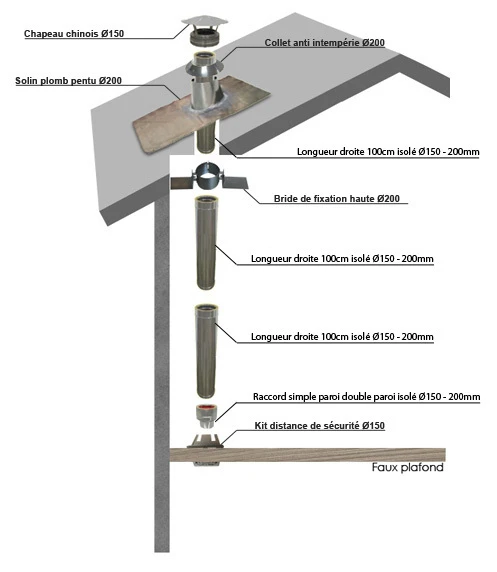 Chapeau chinois Ø150

Collet anti intempérie Ø200

Solin plomb pentu Ø200

Longueur droite 100cm isolé Ø150 - 200mm

Bride de fixation haute Ø200

Longueur droite 100cm isolé Ø150 - 200mm

Longueur droite 100cm isolé Ø150 - 200mm

Raccord simple paroi double paroi isolé Ø150 - 200mm

Kit distance de sécurité Ø150

Faux plafond