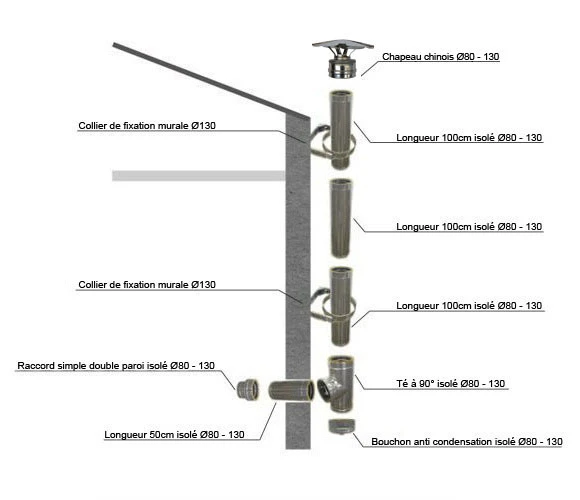 Chapeau chinois Ø80 - 130

Collier de fixation murale Ø130

Longueur 100cm isolé Ø80 - 130

Longueur 100cm isolé Ø80 - 130

Collier de fixation murale Ø130

Longueur 100cm isolé Ø80 - 130

Raccord simple double paroi isolé Ø80 - 130

Té à 90° isolé Ø80 - 130

Longueur 50cm isolé Ø80 - 130

Bouchon anti condensation isolé Ø80 - 130